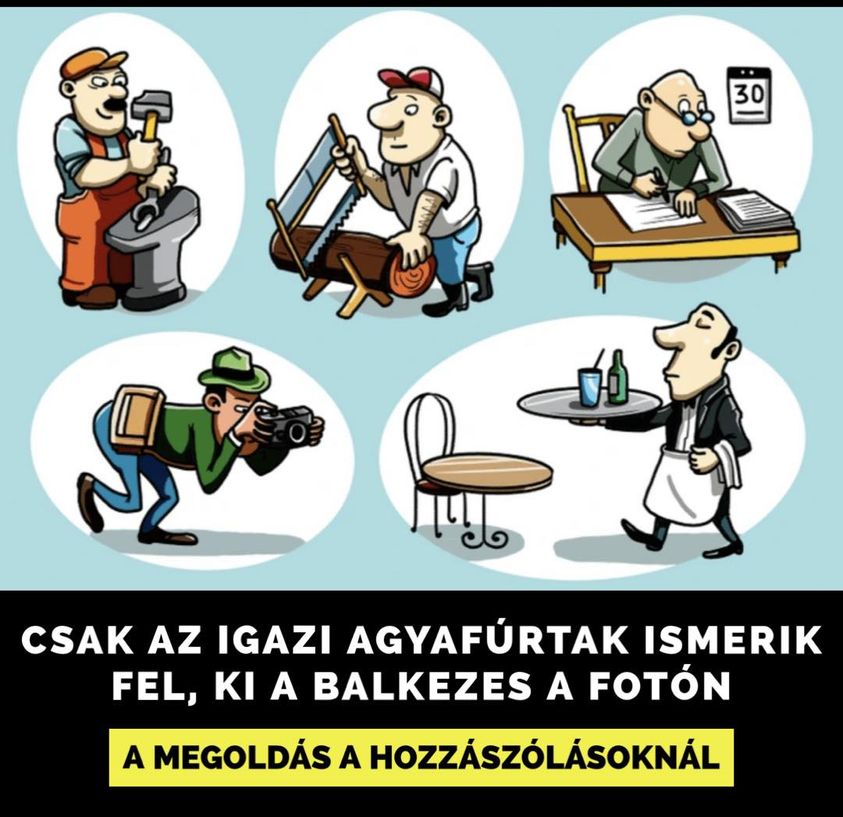 30

CSAK AZ IGAZI AGYAFÚRTAK ISMERIK FEL, KI A BALKEZES A FOTÓN

A MEGOLDÁS A HOZZÁSZÓLÁSOKNÁL